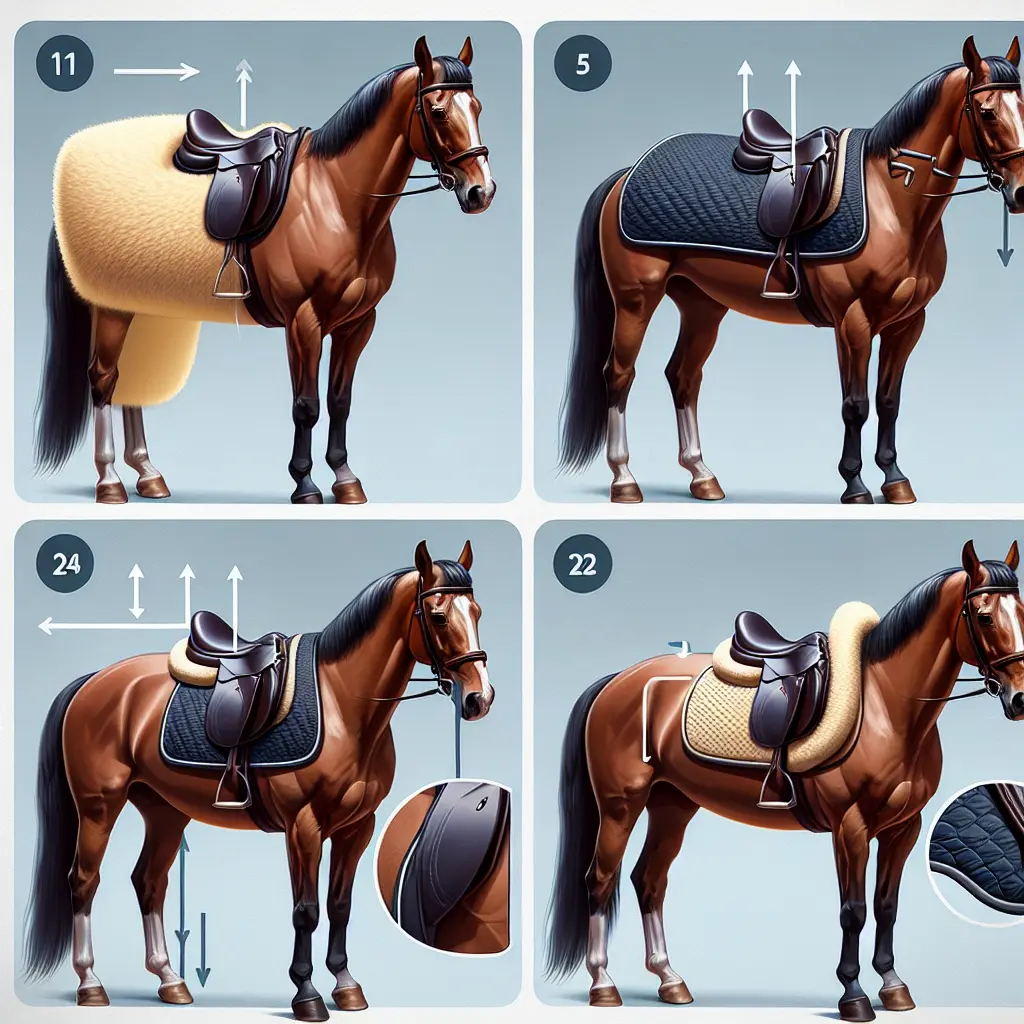 11

5

24

22