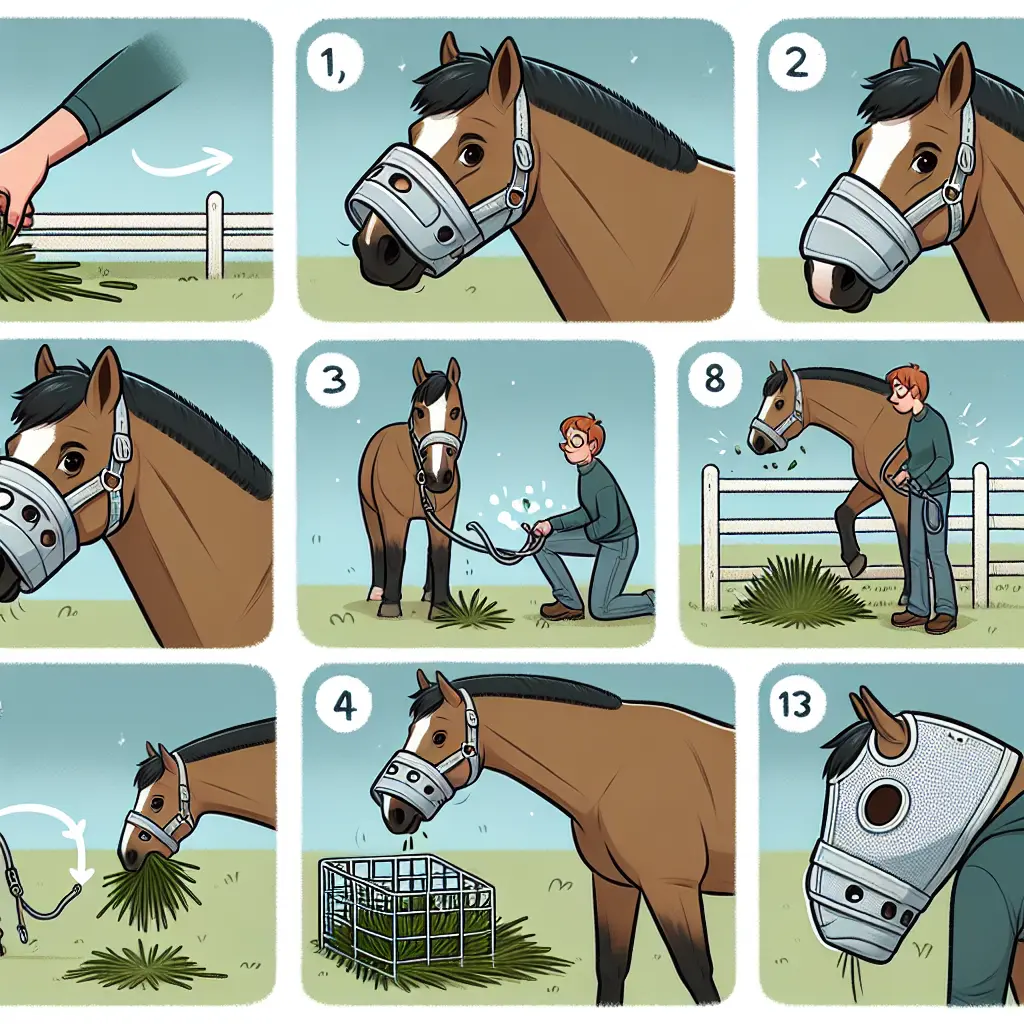 1,

2

3

8

4

13