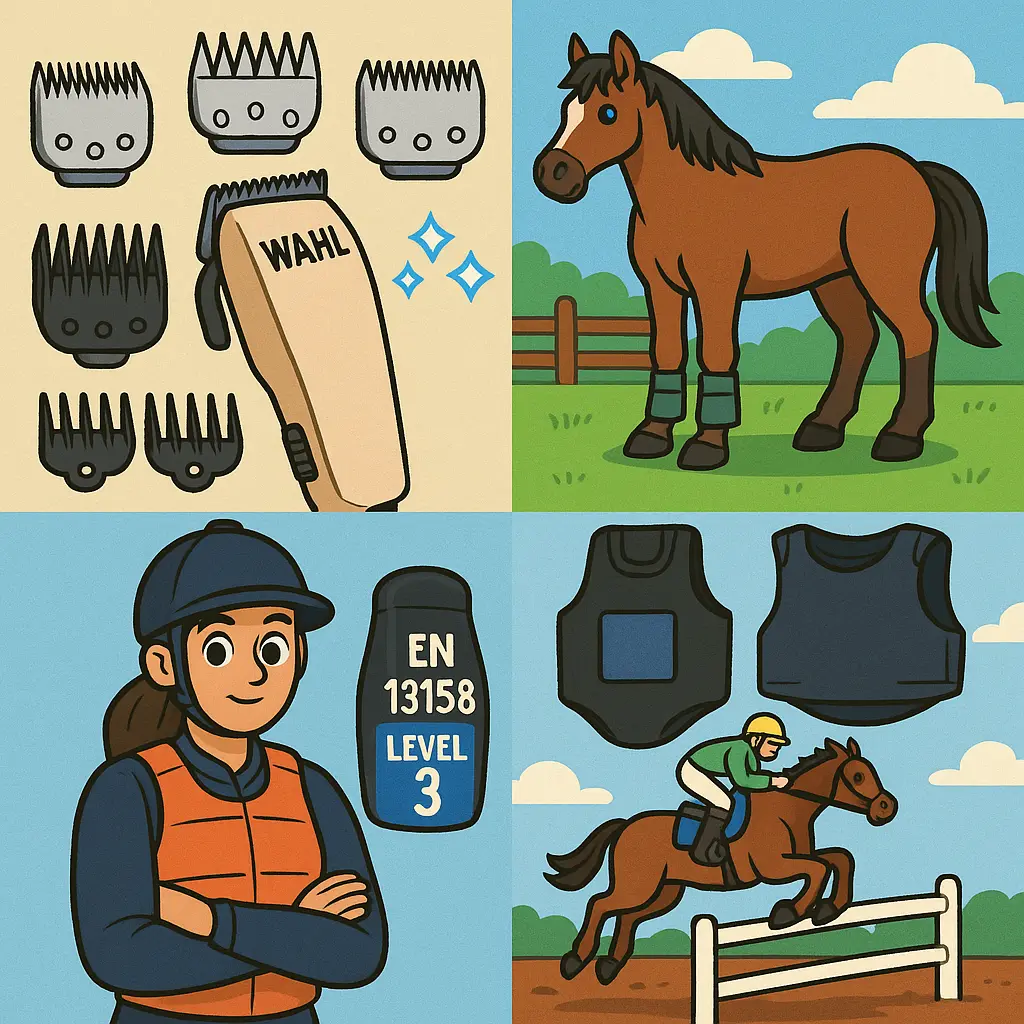 WAHL

EN
13158
LEVEL
3