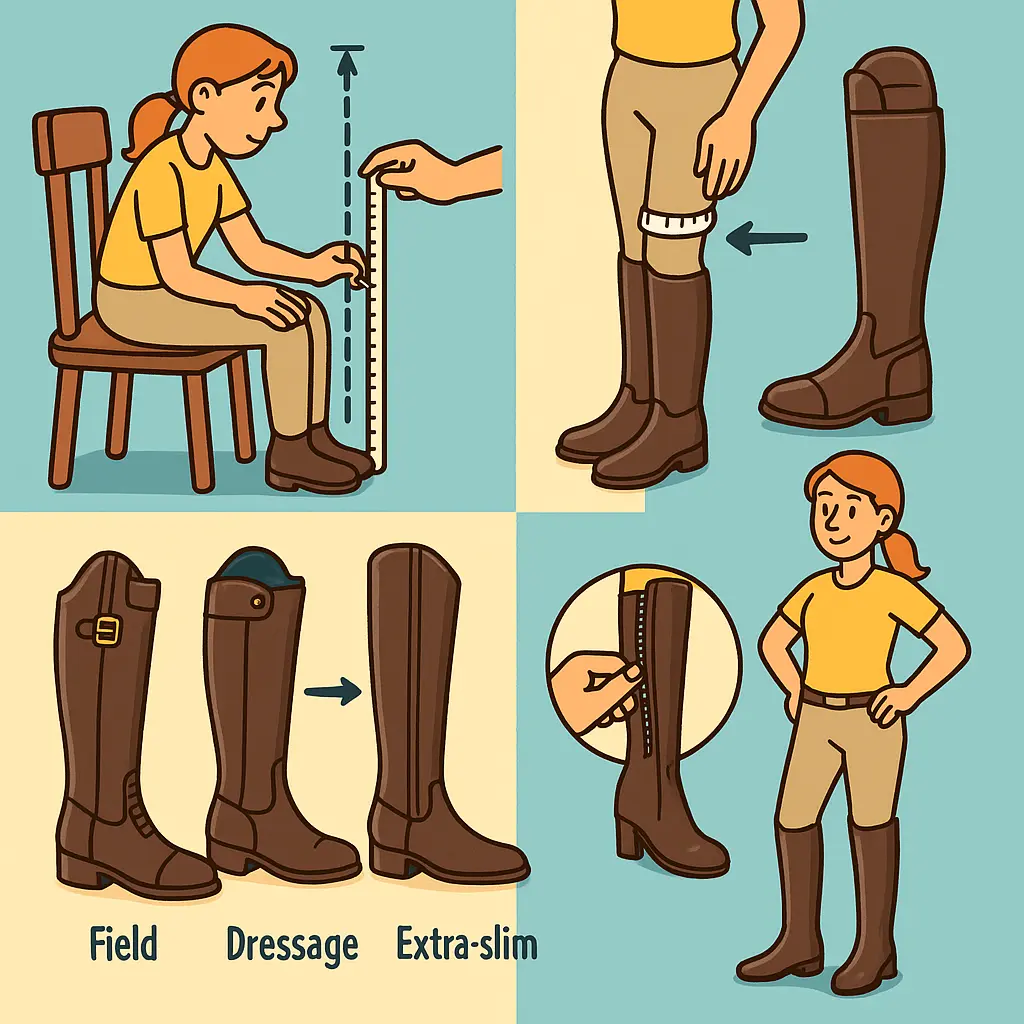 Field Dressage Extra-slim